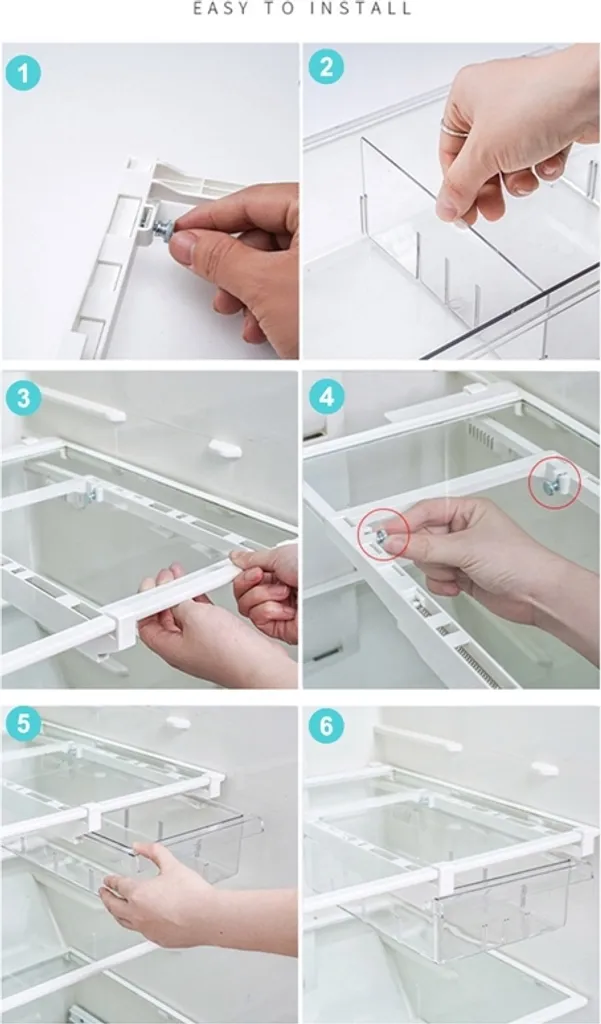 EASY TO INSTALL

1

2

3

4

5

6